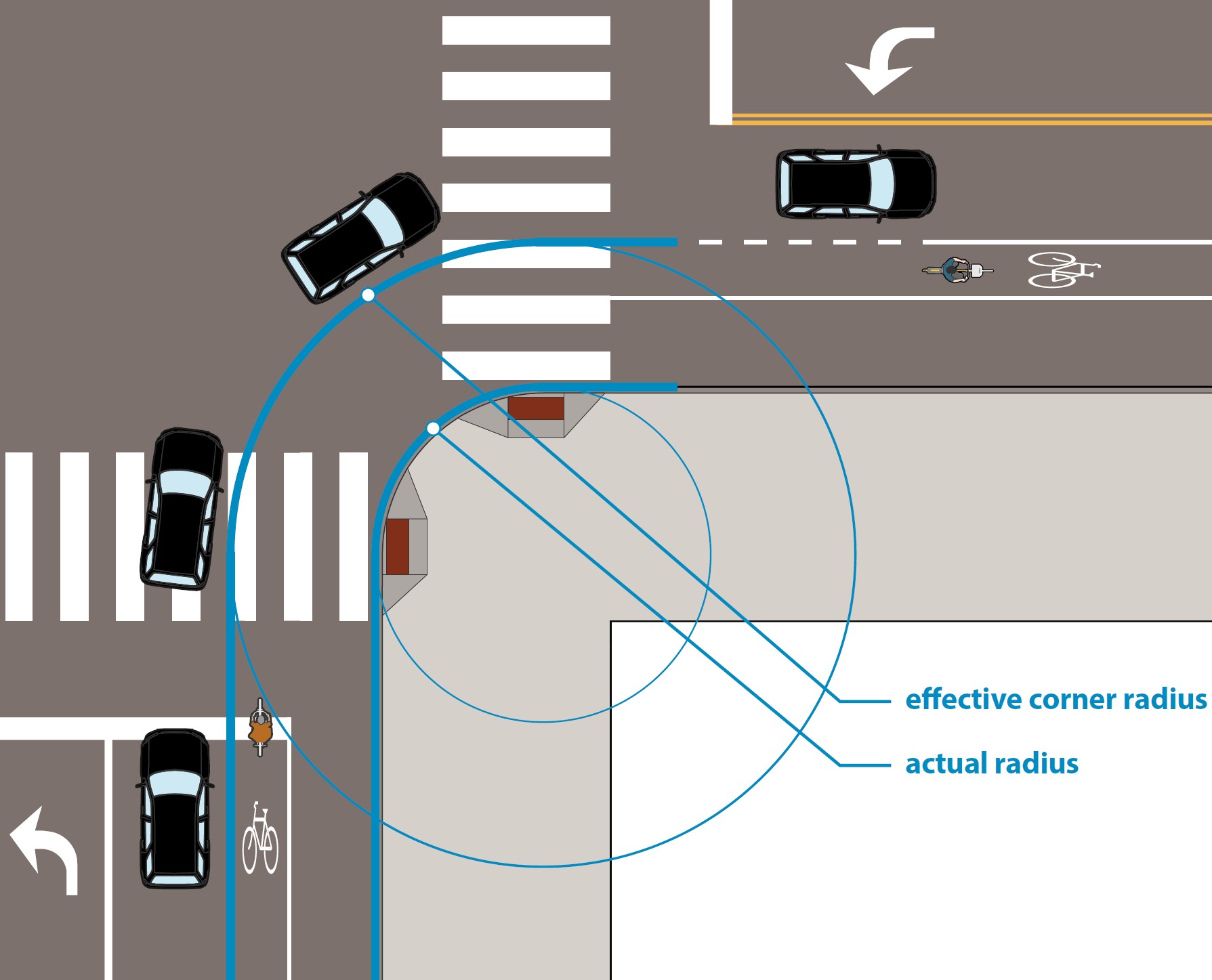 effective corner radius

actual radius